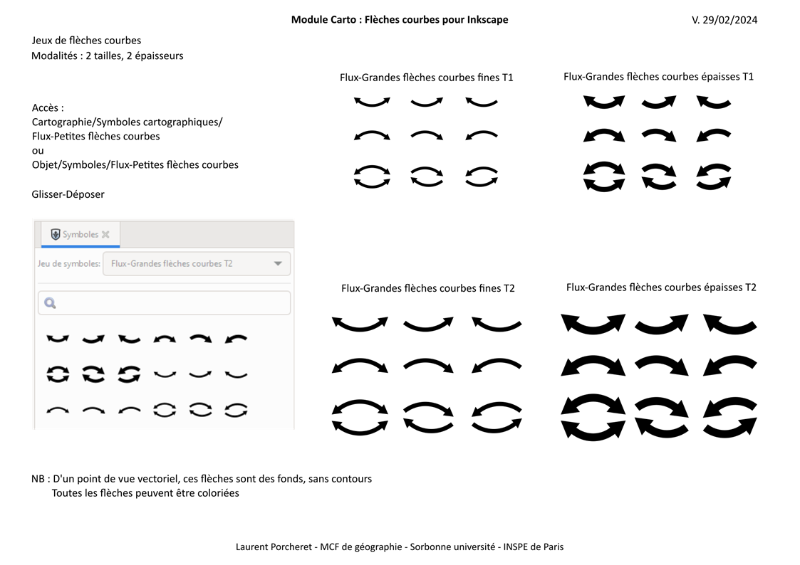 Module Carto : Flèches courbes pour Inkscape

V. 29/02/2024

Jeux de flèches courbes
Modalités : 2 tailles, 2 épaisseurs

Accès :
Cartographie/Symboles cartographiques/
Flux-Petites flèches courbes
ou
Objet/Symboles/Flux-Petites flèches courbes

Glisser-Déposer

Symboles

Jeu de symboles: Flux-Grandes flèches courbes T2

Flux-Grandes flèches courbes fines T1

Flux-Grandes flèches courbes épaisses T1

Flux-Grandes flèches courbes fines T2

Flux-Grandes flèches courbes épaisses T2

NB : D'un point de vue vectoriel, ces flèches sont des fonds, sans contours
Toutes les flèches peuvent être coloriées

Laurent Porcheret - MCF de géographie - Sorbonne université - INSPE de Paris